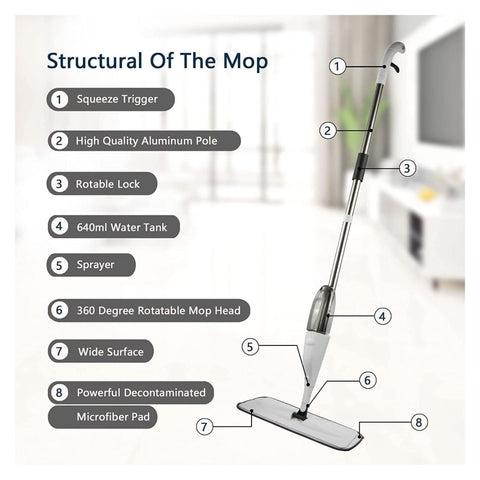 Structural Of The Mop

1 Squeeze Trigger

2 High Quality Aluminum Pole

3 Rotable Lock

4 640ml Water Tank

5 Sprayer

6 360 Degree Rotatable Mop Head

7 Wide Surface

8 Powerful Decontaminated Microfiber Pad

1

2

3

4

5

6

7

8